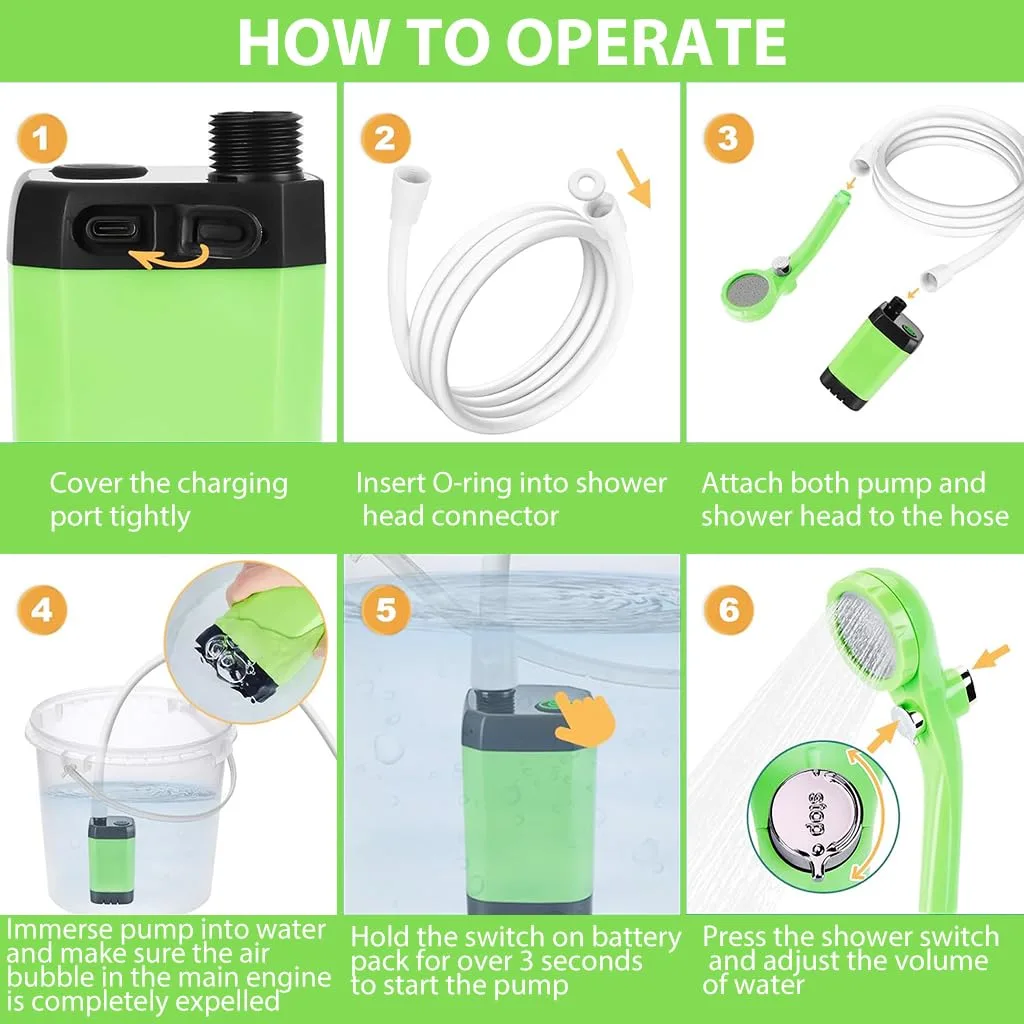 HOW TO OPERATE

1

Cover the charging port tightly

2

Insert O-ring into shower head connector

3

Attach both pump and shower head to the hose

4

Immerse pump into water and make sure the air bubble in the main engine is completely expelled

5

Hold the switch on battery pack for over 3 seconds to start the pump

6

stop

Press the shower switch and adjust the volume of water