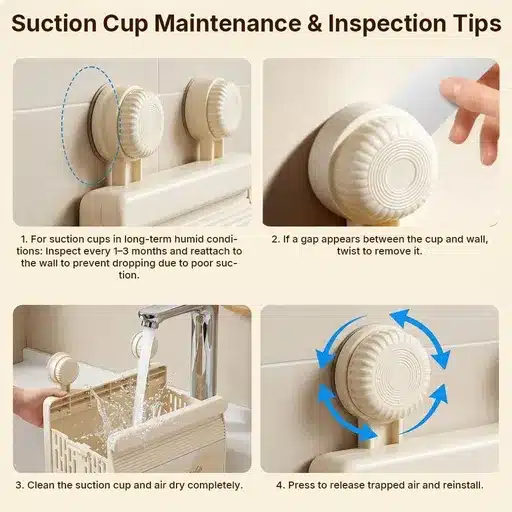 Suction Cup Maintenance & Inspection Tips

1. For suction cups in long-term humid conditions: Inspect every 1–3 months and reattach to the wall to prevent dropping due to poor suction.

2. If a gap appears between the cup and wall, twist to remove it.

3. Clean the suction cup and air dry completely.

4. Press to release trapped air and reinstall.