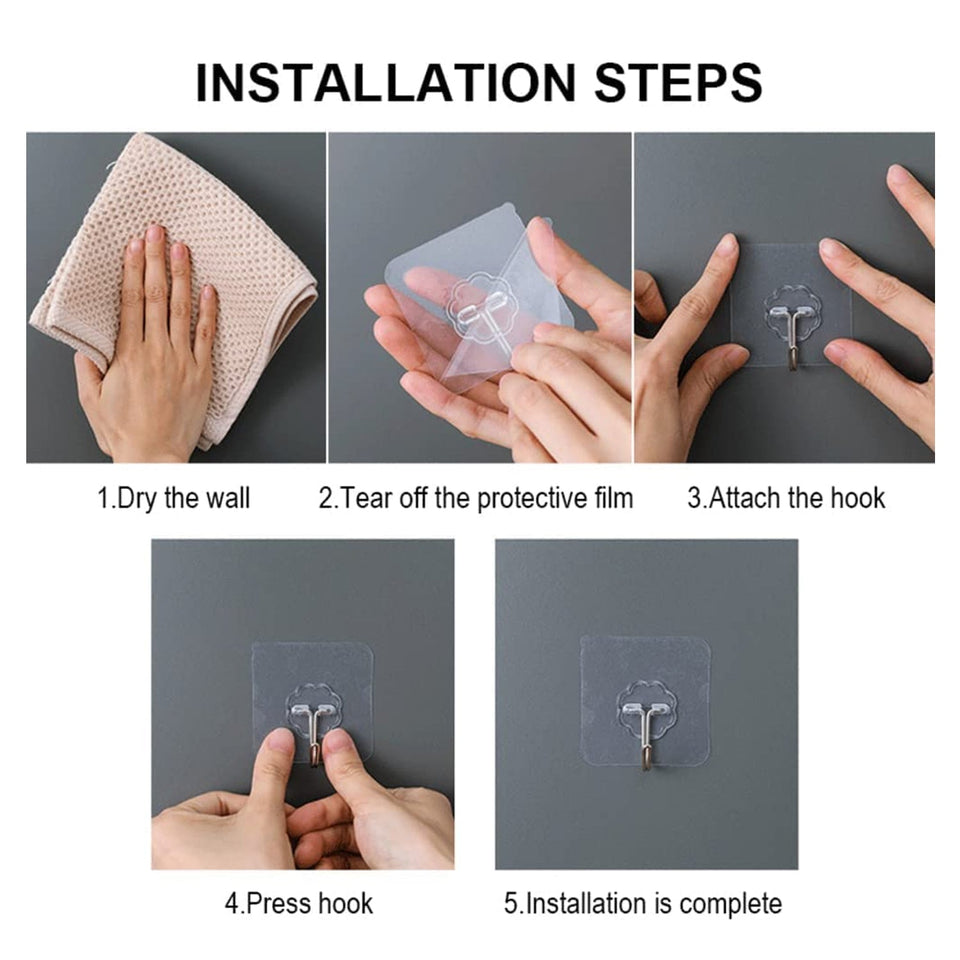 INSTALLATION STEPS

1.Dry the wall

2.Tear off the protective film

3.Attach the hook

4.Press hook

5.Installation is complete